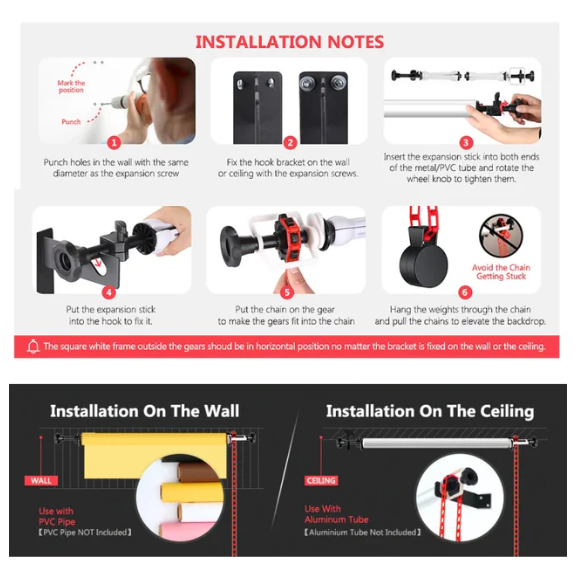 INSTALLATION NOTES

Mark the position

Punch

1

Punch holes in the wall with the same diameter as the expansion screw

2

Fix the hook bracket on the wall or ceiling with the expansion screws.

3

Insert the expansion stick into both ends of the metal/PVC tube and rotate the wheel knob to tighten them.

4

Put the expansion stick into the hook to fix it.

5

Put the chain on the gear to make the gears fit into the chain

Avoid the Chain Getting Stuck

6

Hang the weights through the chain and pull the chains to elevate the backdrop.

The square white frame outside the gears shoud be in horizontal position no matter the bracket is fixed on the wall or the ceiling.

Installation On The Wall

WALL

Use with PVC Pipe
【PVC Pipe NOT Included】

Installation On The Ceiling

CEILING

Use With Aluminum Tube
【Aluminium Tube Not Included】